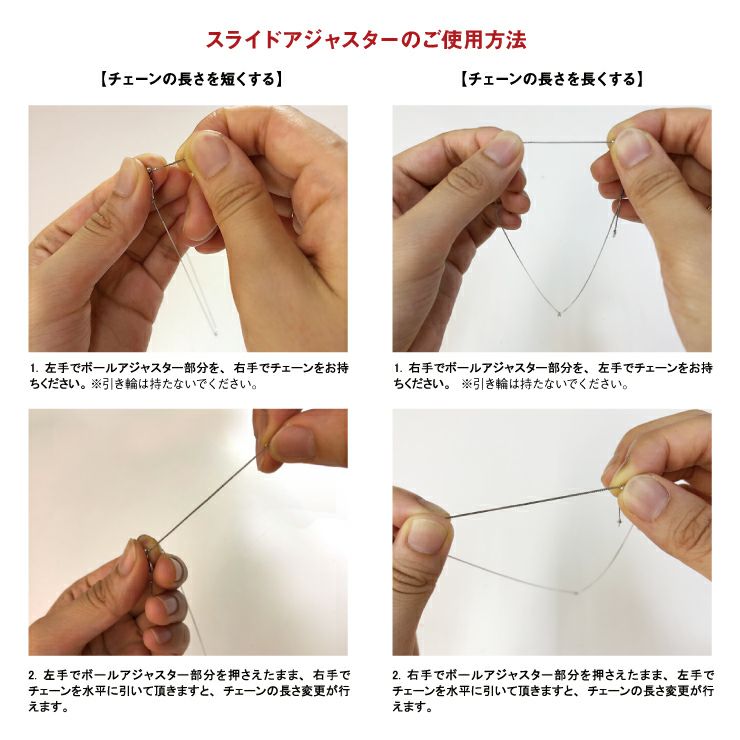 スライドアジャスターのご使用方法

【チェーンの長さを短くする】

1. 左手でボールアジャスター部分を、右手でチェーンをお持ちください。※引き輪は持たないでください。

2. 左手でボールアジャスター部分を押さえたまま、右手でチェーンを水平に引いて頂きますと、チェーンの長さ変更が行えます。

【チェーンの長さを長くする】

1. 右手でボールアジャスター部分を、左手でチェーンをお持ちください。 ※引き輪は持たないでください。

2. 右手でボールアジャスター部分を押さえたまま、左手でチェーンを水平に引いて頂きますと、チェーンの長さ変更が行えます。