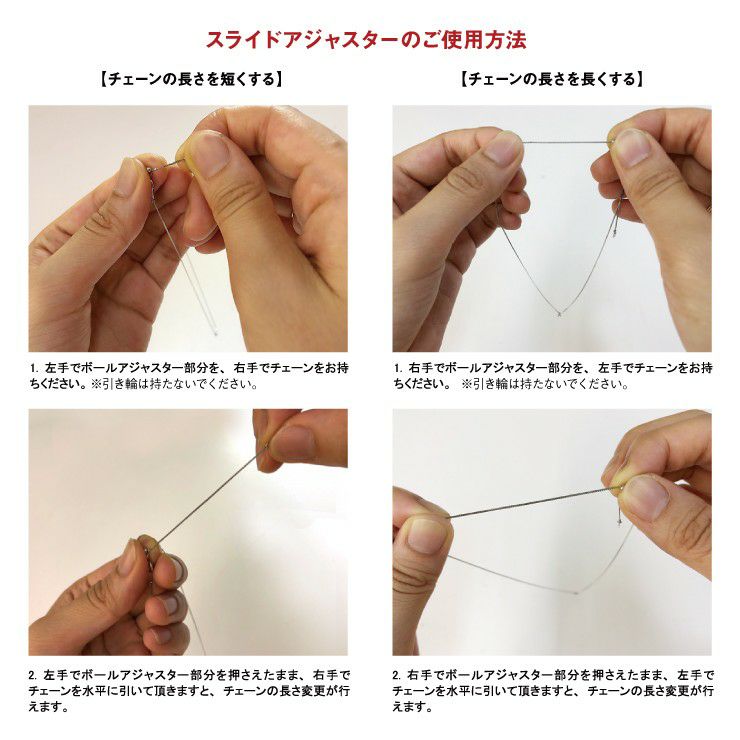 スライドアジャスターのご使用方法

【チェーンの長さを短くする】

1. 左手でボールアジャスター部分を、右手でチェーンをお持ちください。※引き輪は持たないでください。

2. 左手でボールアジャスター部分を押さえたまま、右手でチェーンを水平に引いて頂きますと、チェーンの長さ変更が行えます。

【チェーンの長さを長くする】

1. 右手でボールアジャスター部分を、左手でチェーンをお持ちください。 ※引き輪は持たないでください。

2. 右手でボールアジャスター部分を押さえたまま、左手でチェーンを水平に引いて頂きますと、チェーンの長さ変更が行えます。