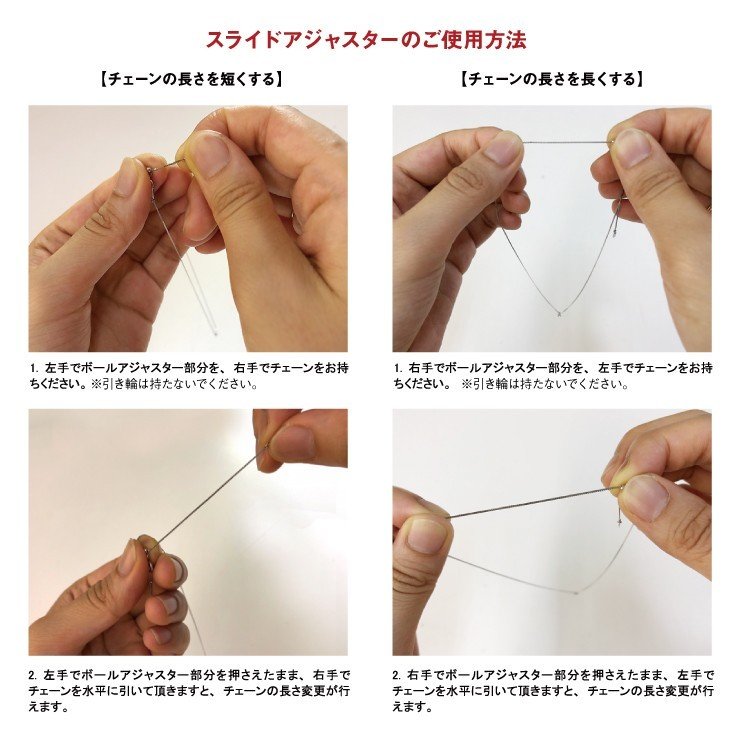 スライドアジャスターのご使用方法

【チェーンの長さを短くする】

1. 左手でボールアジャスター部分を、右手でチェーンをお持ちください。※引き輪は持たないでください。

2. 左手でボールアジャスター部分を押さえたまま、右手でチェーンを水平に引いて頂きますと、チェーンの長さ変更が行えます。

【チェーンの長さを長くする】

1. 右手でボールアジャスター部分を、左手でチェーンをお持ちください。 ※引き輪は持たないでください。

2. 右手でボールアジャスター部分を押さえたまま、左手でチェーンを水平に引いて頂きますと、チェーンの長さ変更が行えます。